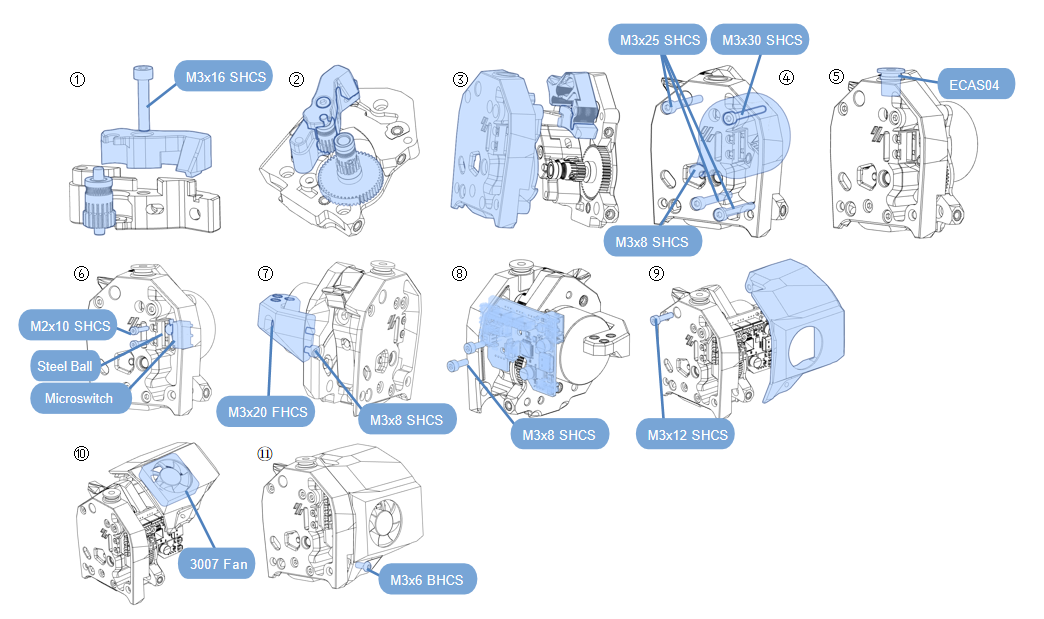 ①
M3x16 SHCS

②

③

M3x25 SHCS
M3x30 SHCS
④
M3x8 SHCS

⑤
ECAS04

⑥
M2x10 SHCS
Steel Ball
Microswitch

⑦
M3x20 FHCS
M3x8 SHCS

⑧
M3x8 SHCS

⑨
M3x12 SHCS

⑩
3007 Fan

⑪
M3x6 BHCS