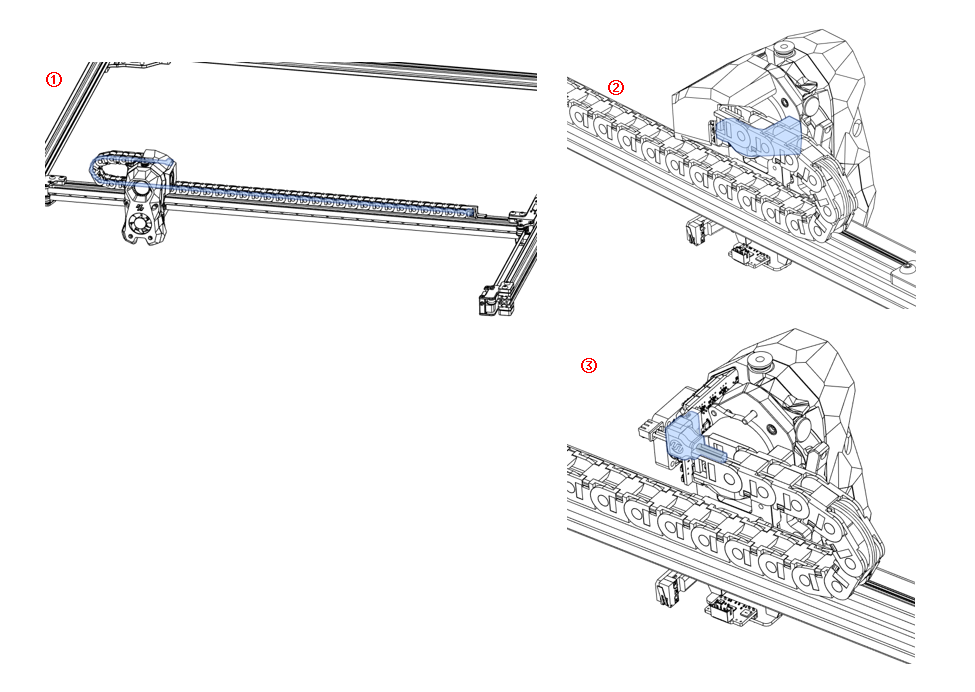 ①

②

③