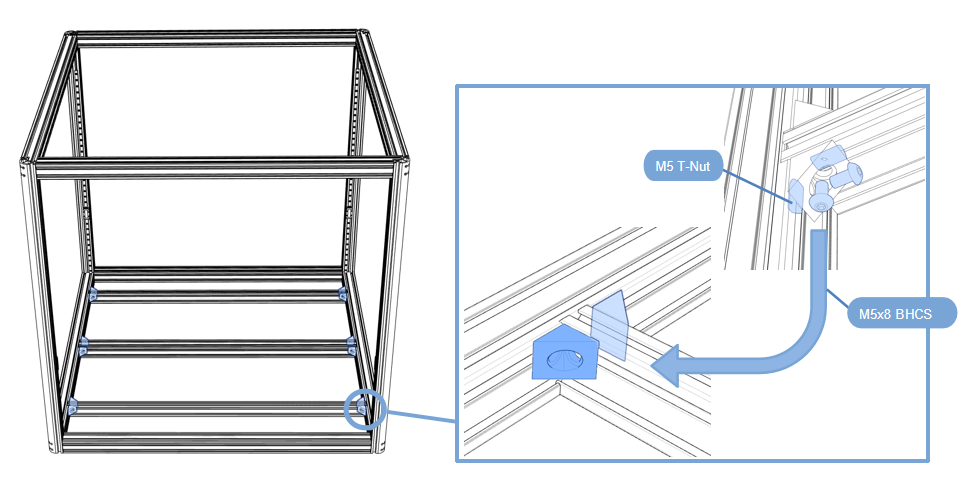 M5 T-Nut

M5x8 BHCS