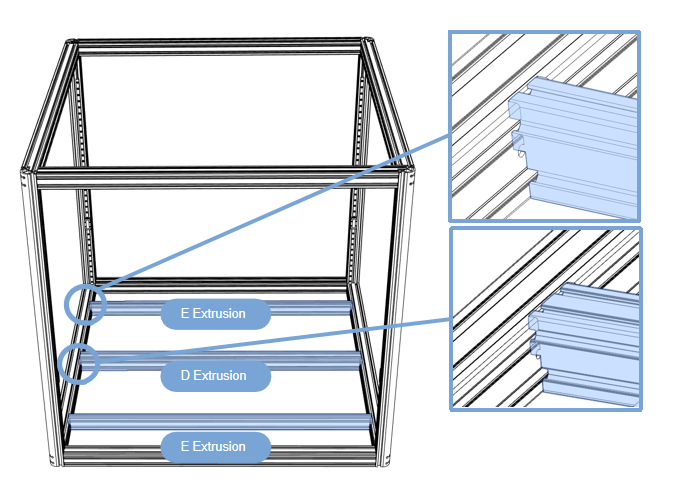 E Extrusion

D Extrusion

E Extrusion