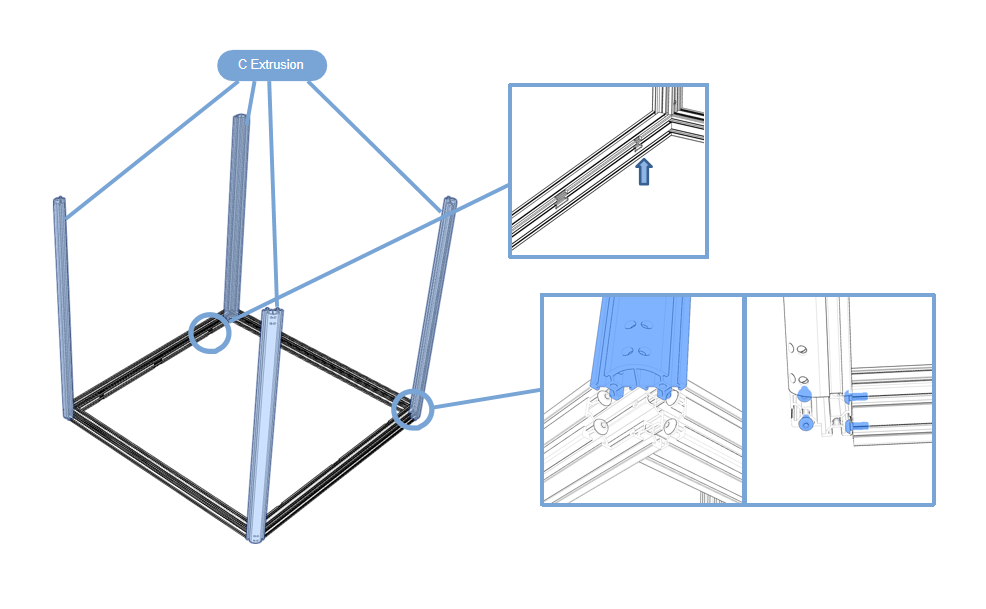 C Extrusion