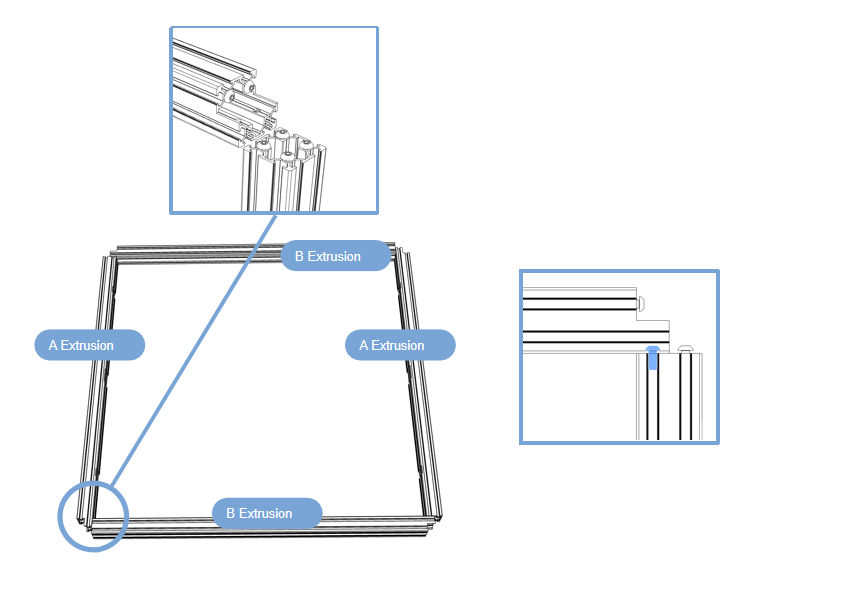 B Extrusion

A Extrusion

A Extrusion

B Extrusion