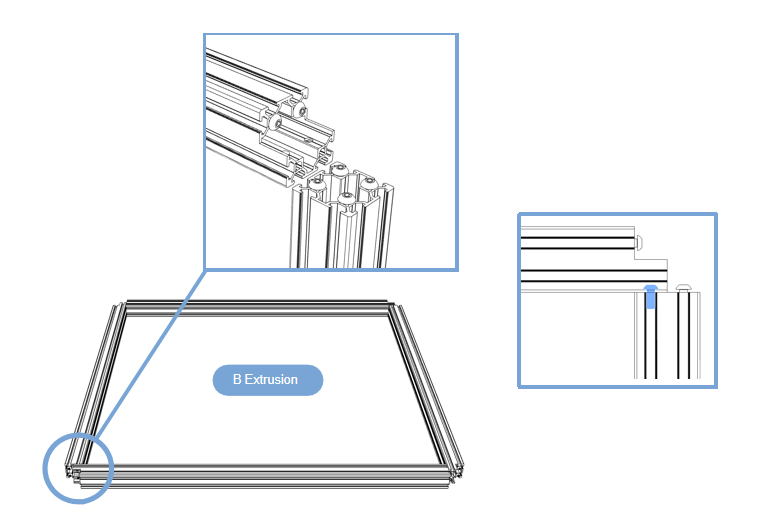 B Extrusion