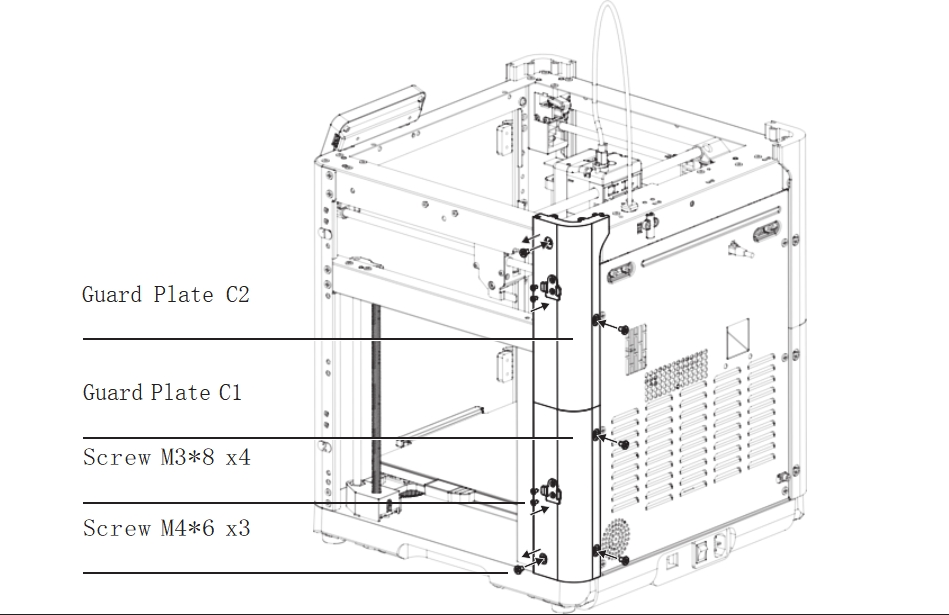 Guard Plate C2

Guard Plate C1

Screw M3*8 x4

Screw M4*6 x3