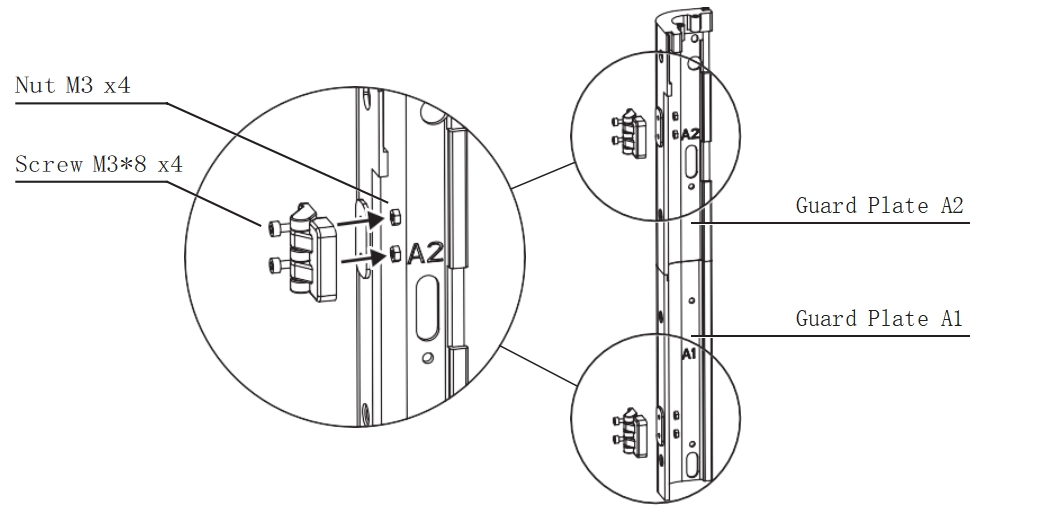 Nut M3 x4

Screw M3*8 x4

A2

A2

Guard Plate A2

Guard Plate A1

A1