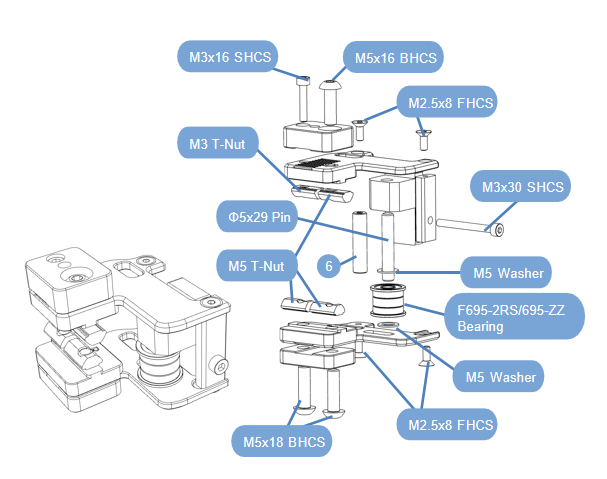 M3x16 SHCS

M5x16 BHCS

M2.5x8 FHCS

M3 T-Nut

M3x30 SHCS

Φ5x29 Pin

M5 T-Nut

6

M5 Washer

F695-2RS/695-ZZ Bearing

M5 Washer

M2.5x8 FHCS

M5x18 BHCS