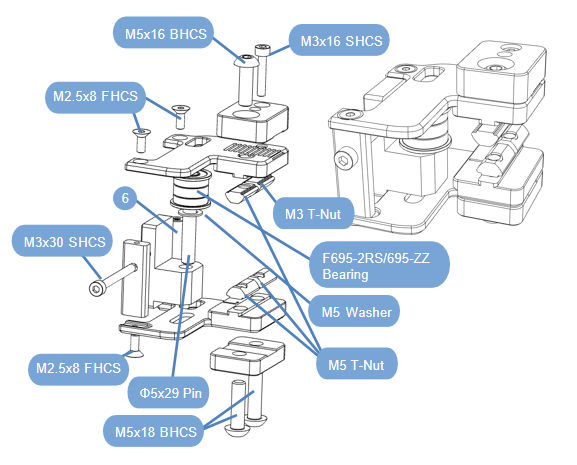 M5x16 BHCS

M3x16 SHCS

M2.5x8 FHCS

6

M3 T-Nut

M3x30 SHCS

F695-2RS/695-ZZ Bearing

M5 Washer

M5 T-Nut

M2.5x8 FHCS

Φ5x29 Pin

M5x18 BHCS