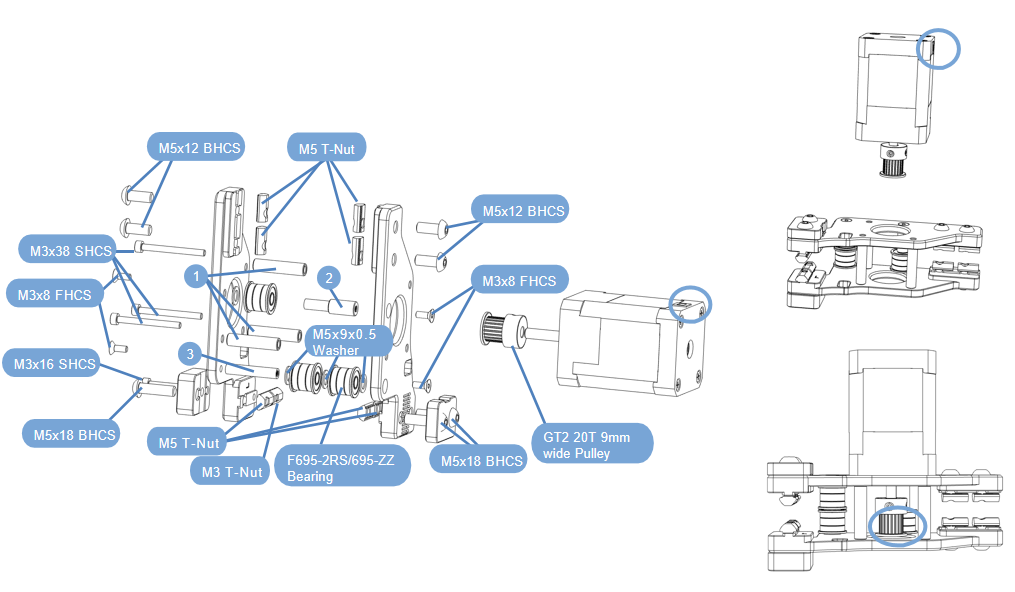 M5x12 BHCS

M5 T-Nut

M5x12 BHCS

M3x38 SHCS

1

2

M3x8 FHCS

M3x8 FHCS

M5x9x0.5 Washer

3

M3x16 SHCS

M5x18 BHCS

M5 T-Nut

M3 T-Nut

F695-2RS/695-ZZ Bearing

M5x18 BHCS

GT2 20T 9mm wide Pulley