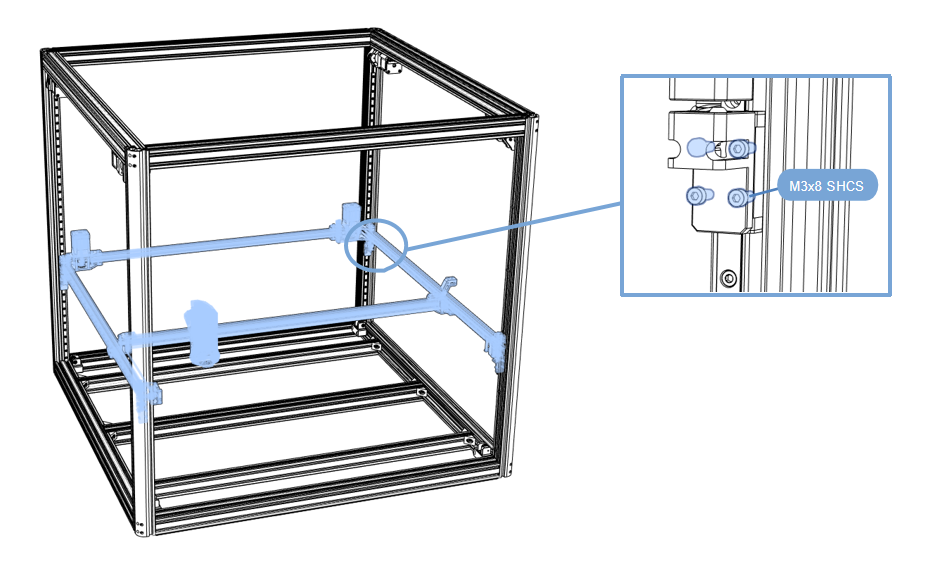 M3x8 SHCS