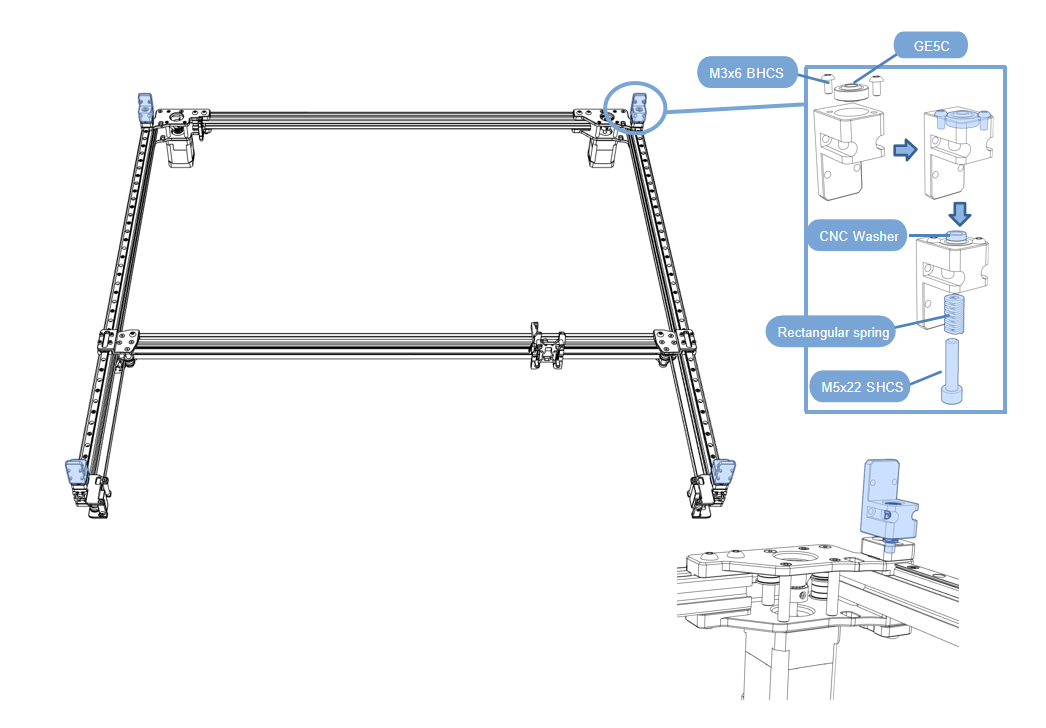 GE5C

M3x6 BHCS

CNC Washer

Rectangular spring

M5x22 SHCS