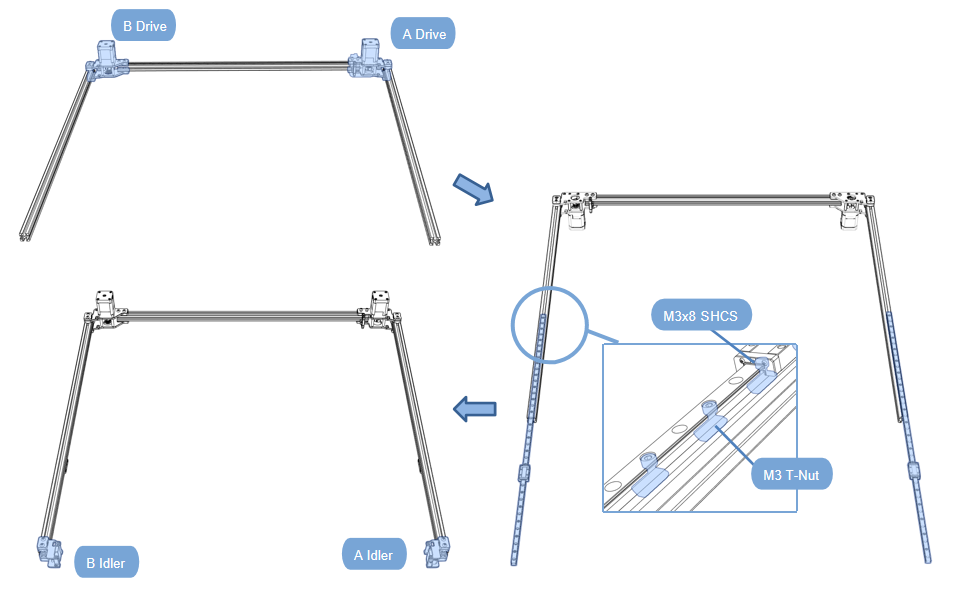 B Drive

A Drive

M3x8 SHCS

M3 T-Nut

B Idler

A Idler