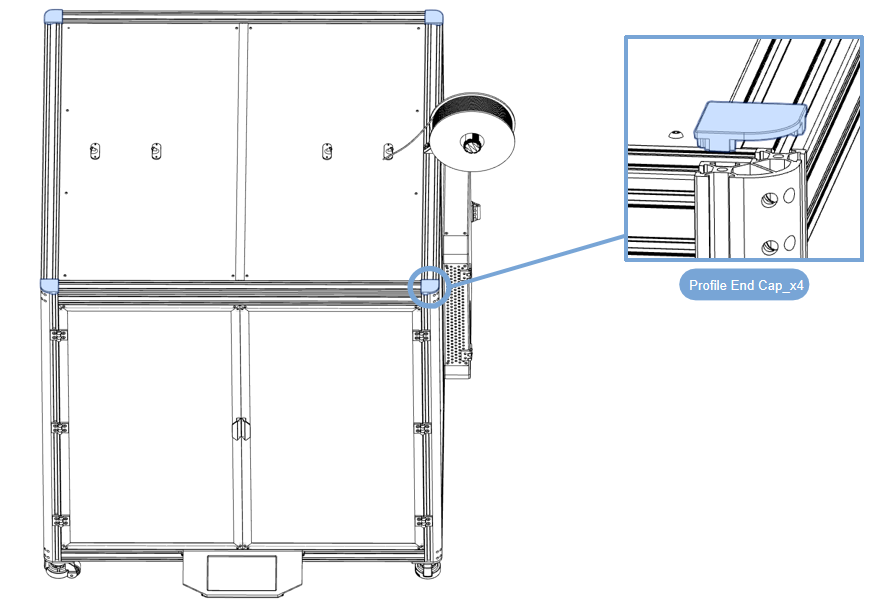 Profile End Cap_x4