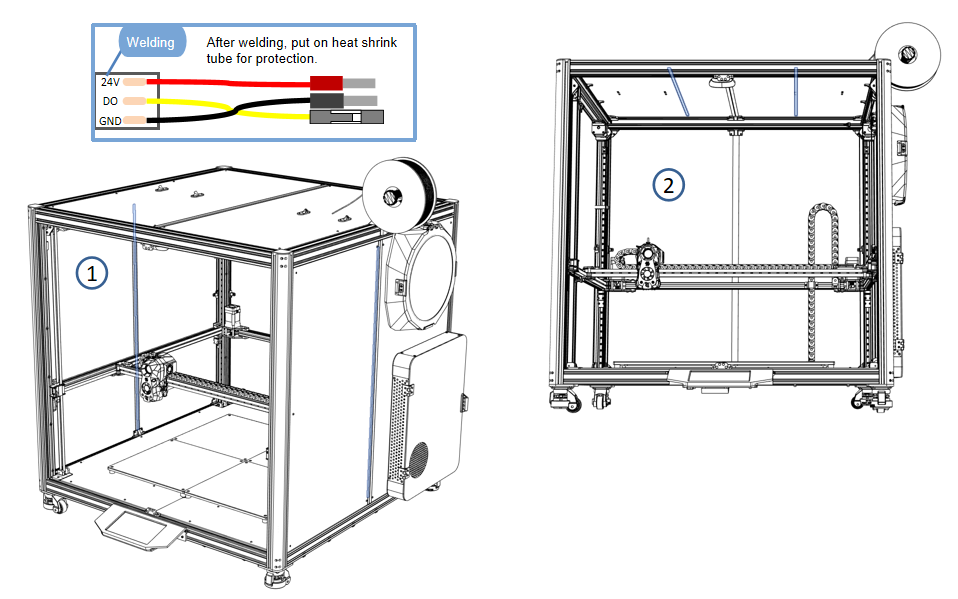 Welding

After welding, put on heat shrink tube for protection.

24V
DO
GND

1

2