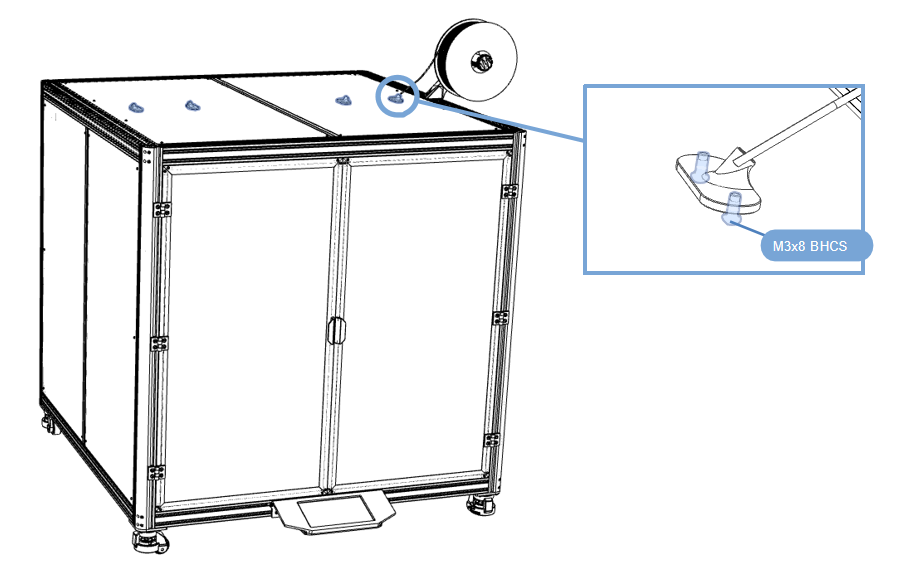 M3x8 BHCS