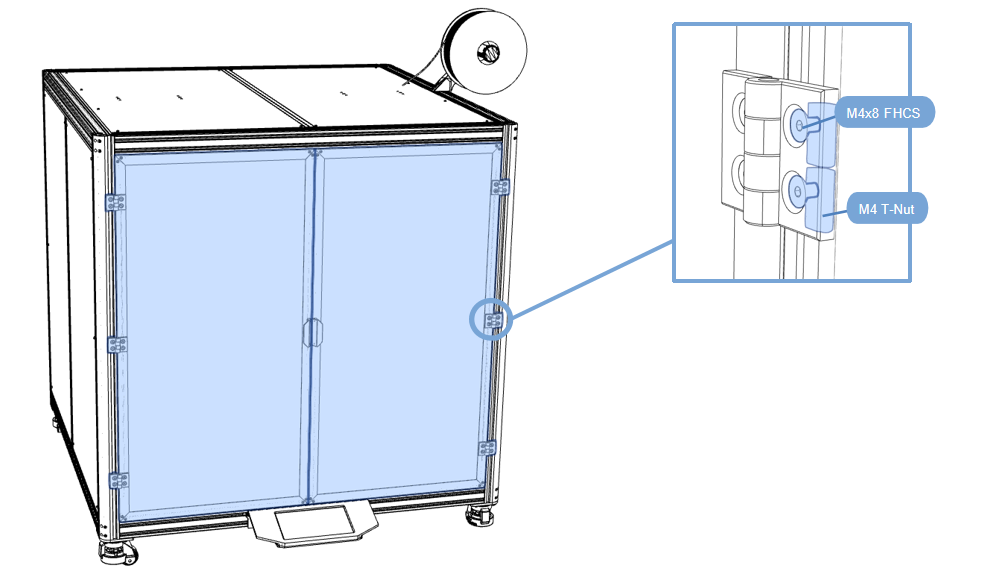 M4x8 FHCS

M4 T-Nut