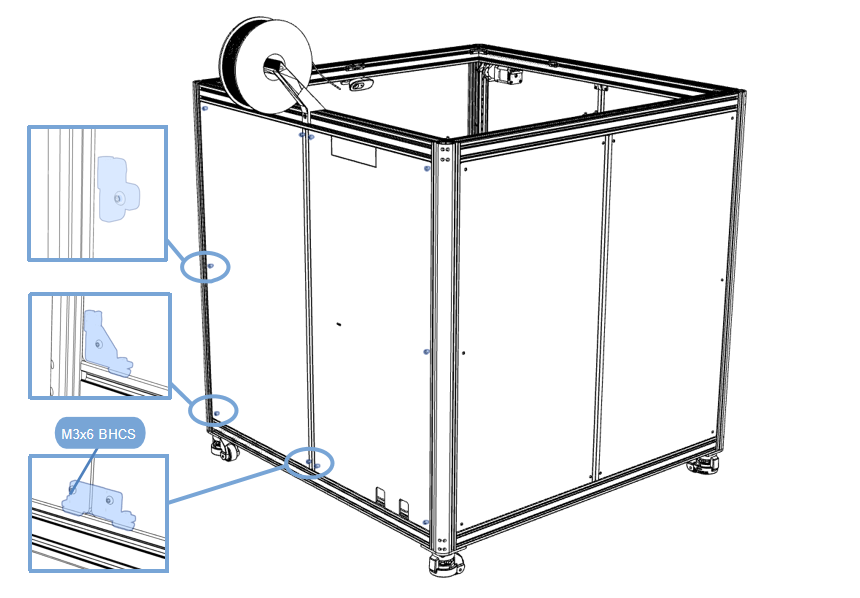 M3x6 BHCS