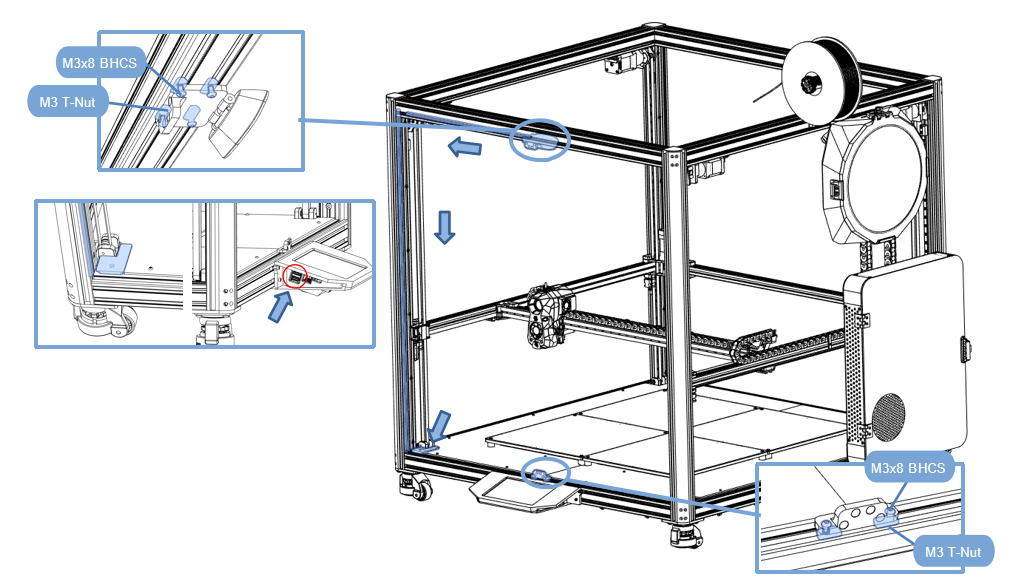 M3x8 BHCS
M3 T-Nut

M3x8 BHCS
M3 T-Nut