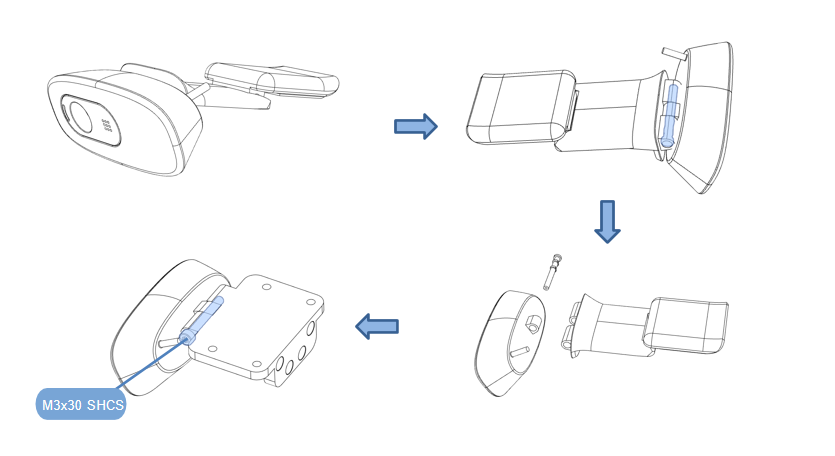 M3x30 SHCS