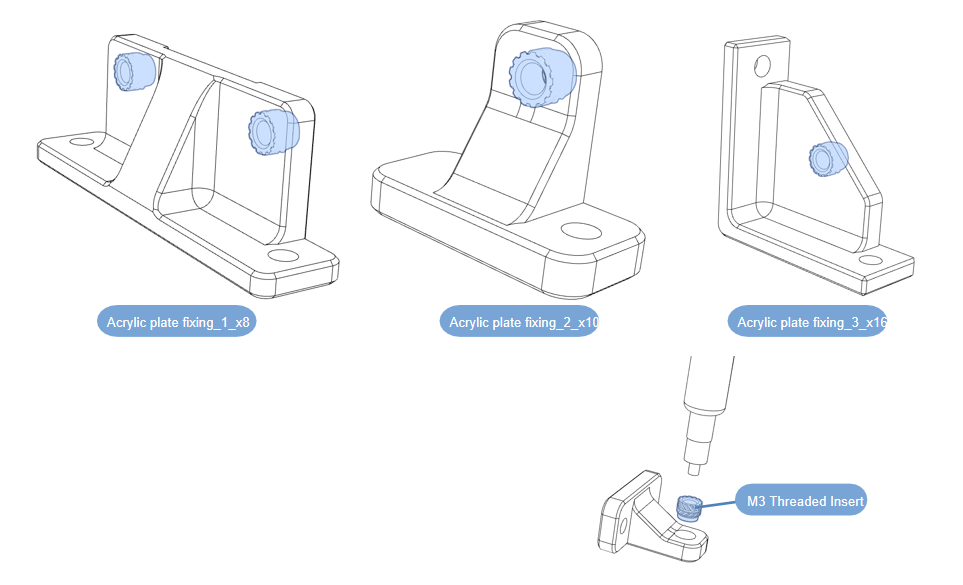 Acrylic plate fixing_1_x8

Acrylic plate fixing_2_x10

Acrylic plate fixing_3_x16

M3 Threaded Insert