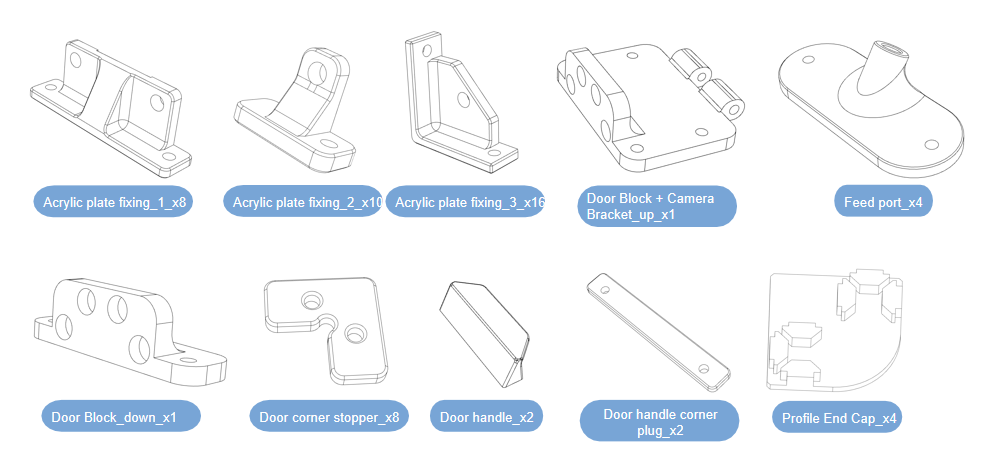 Acrylic plate fixing_1_x8

Acrylic plate fixing_2_x10

Acrylic plate fixing_3_x16

Door Block + Camera Bracket_up_x1

Feed port_x4

Door Block_down_x1

Door corner stopper_x8

Door handle_x2

Door handle corner plug_x2

Profile End Cap_x4