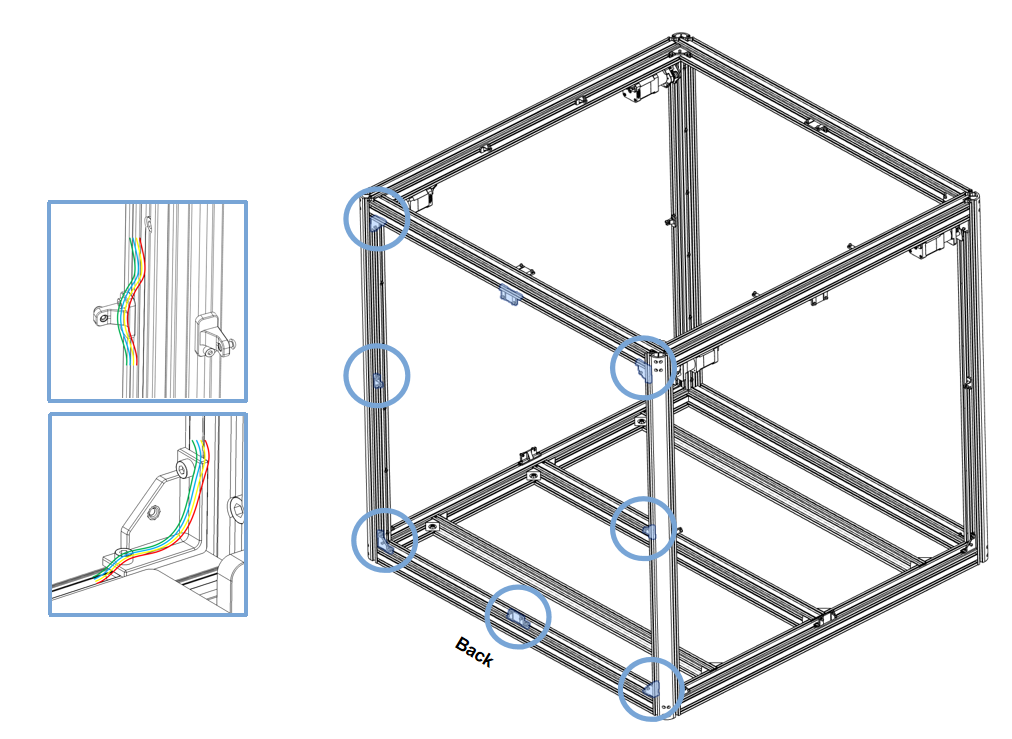 Back