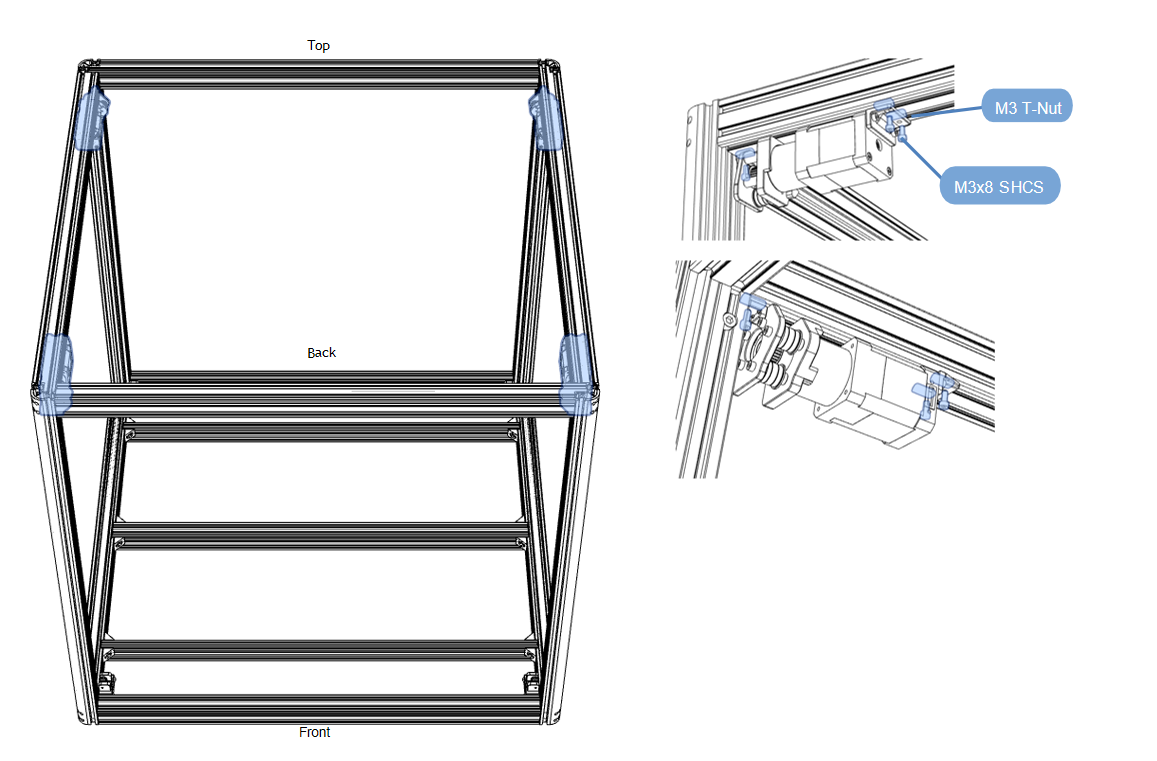 Top

Back

Front

M3 T-Nut

M3x8 SHCS