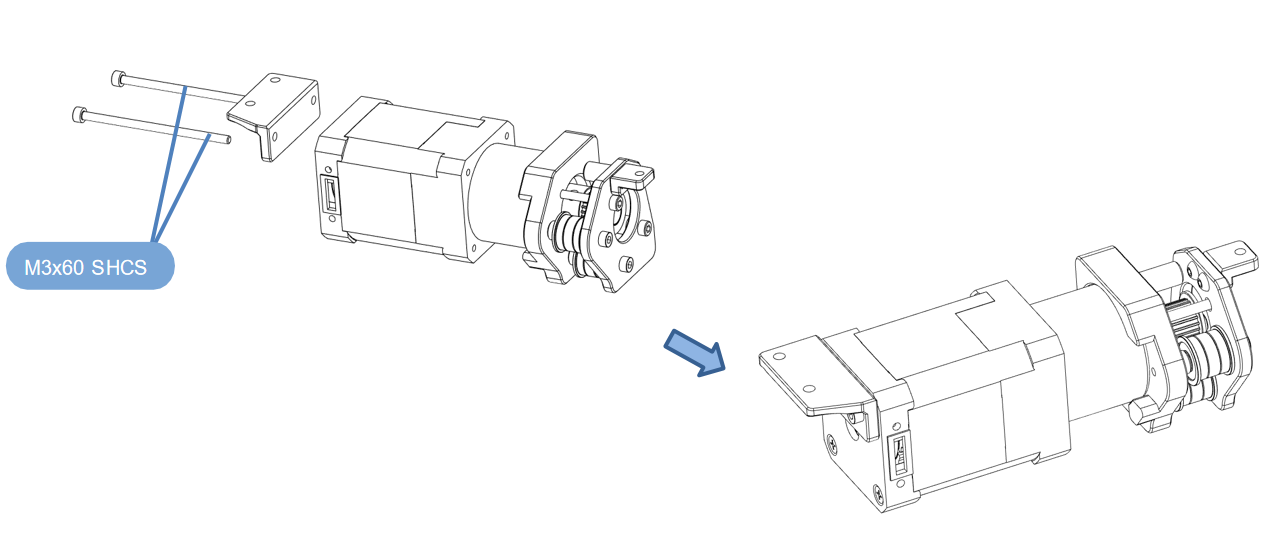 M3x60 SHCS