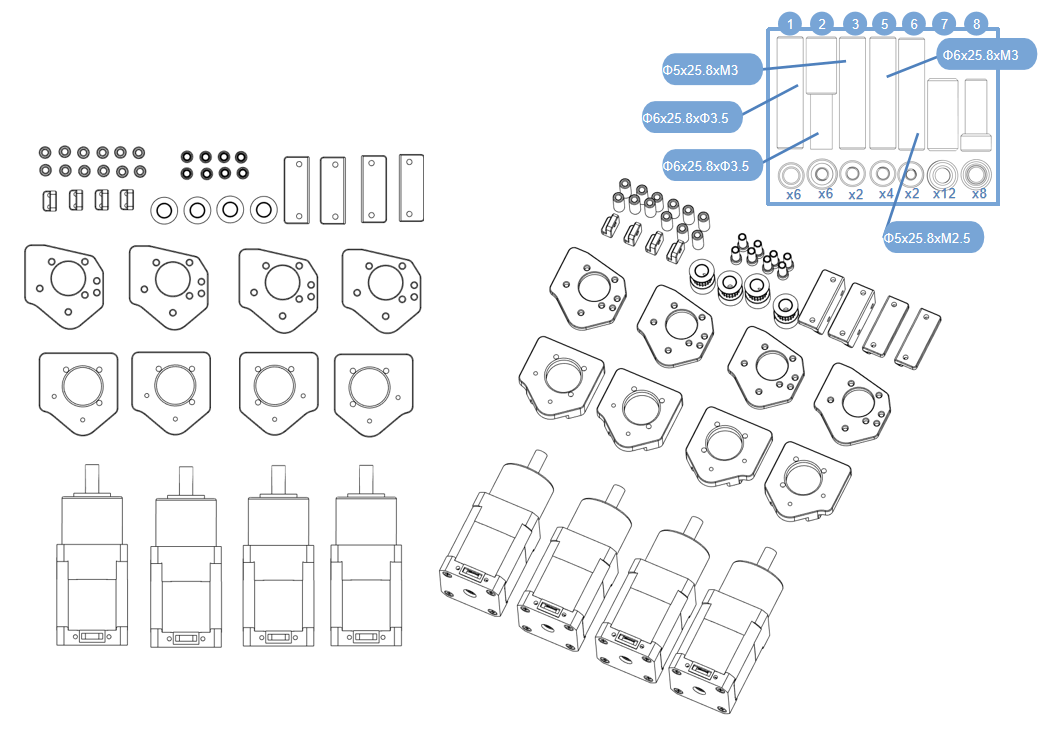 1 2 3 5 6 7 8

Φ5x25.8xM3

Φ6x25.8xM3

Φ6x25.8xΦ3.5

Φ6x25.8xΦ3.5

x6 x6 x2 x4 x2 x12 x8

Φ5x25.8xM2.5