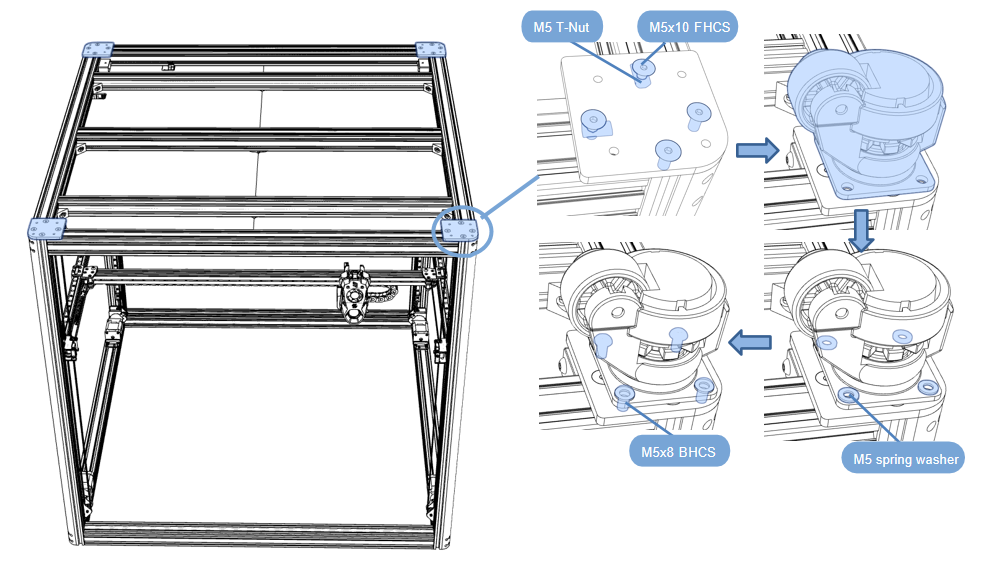 M5 T-Nut

M5x10 FHCS

M5x8 BHCS

M5 spring washer