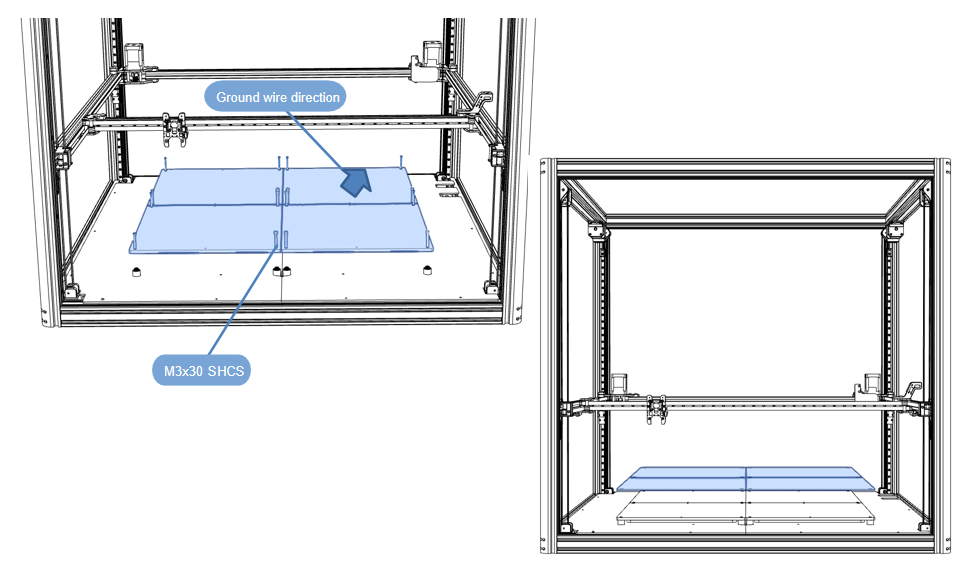 Ground wire direction

M3x30 SHCS