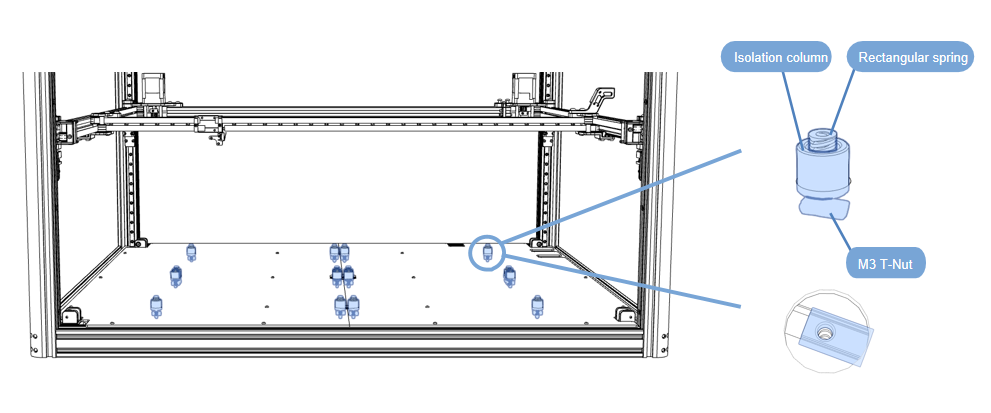 Isolation column

Rectangular spring

M3 T-Nut