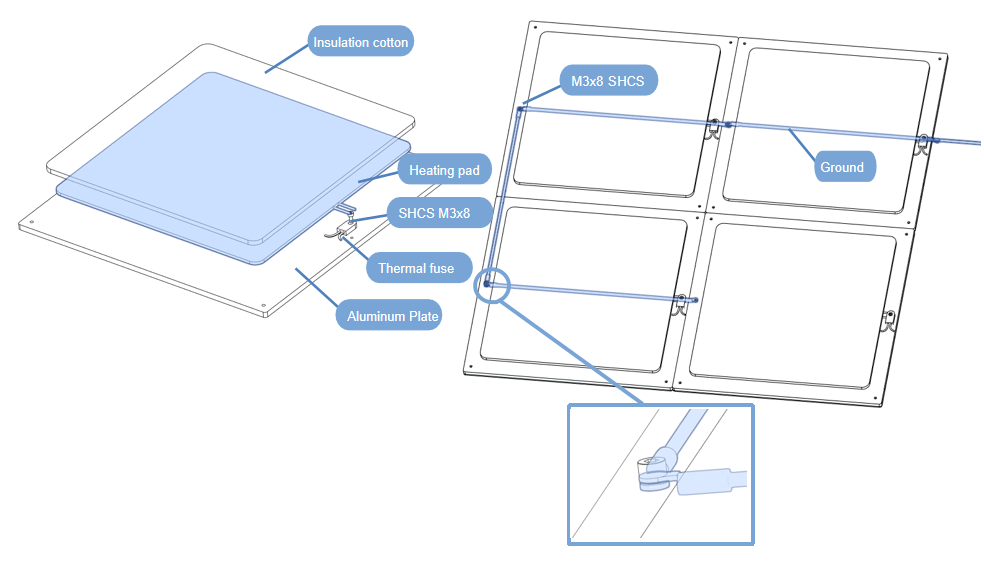 Insulation cotton

Heating pad

SHCS M3x8

Thermal fuse

Aluminum Plate

M3x8 SHCS

Ground