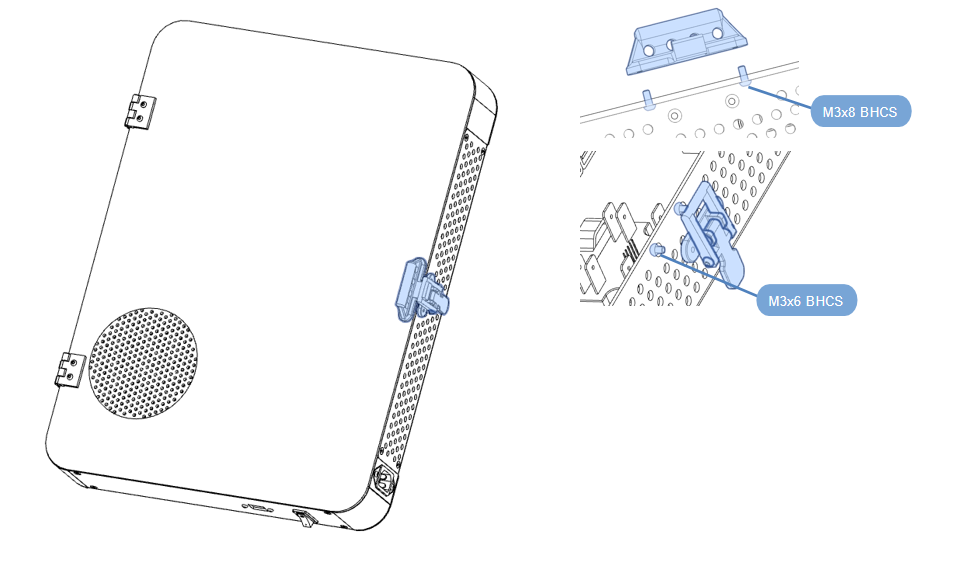 M3x8 BHCS

M3x6 BHCS