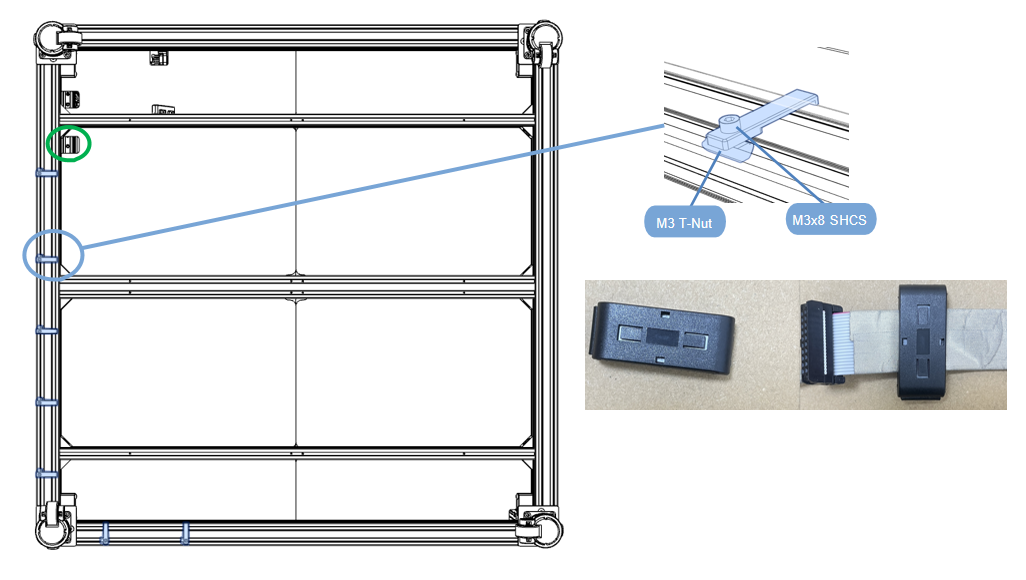 M3 T-Nut

M3x8 SHCS