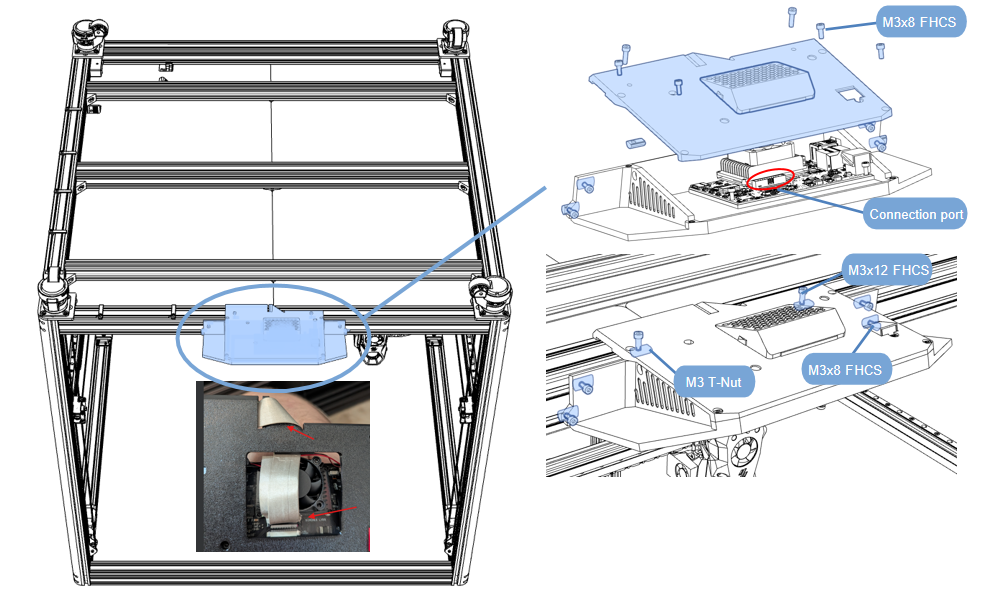 M3x8 FHCS

Connection port

M3x12 FHCS

M3 T-Nut

M3x8 FHCS