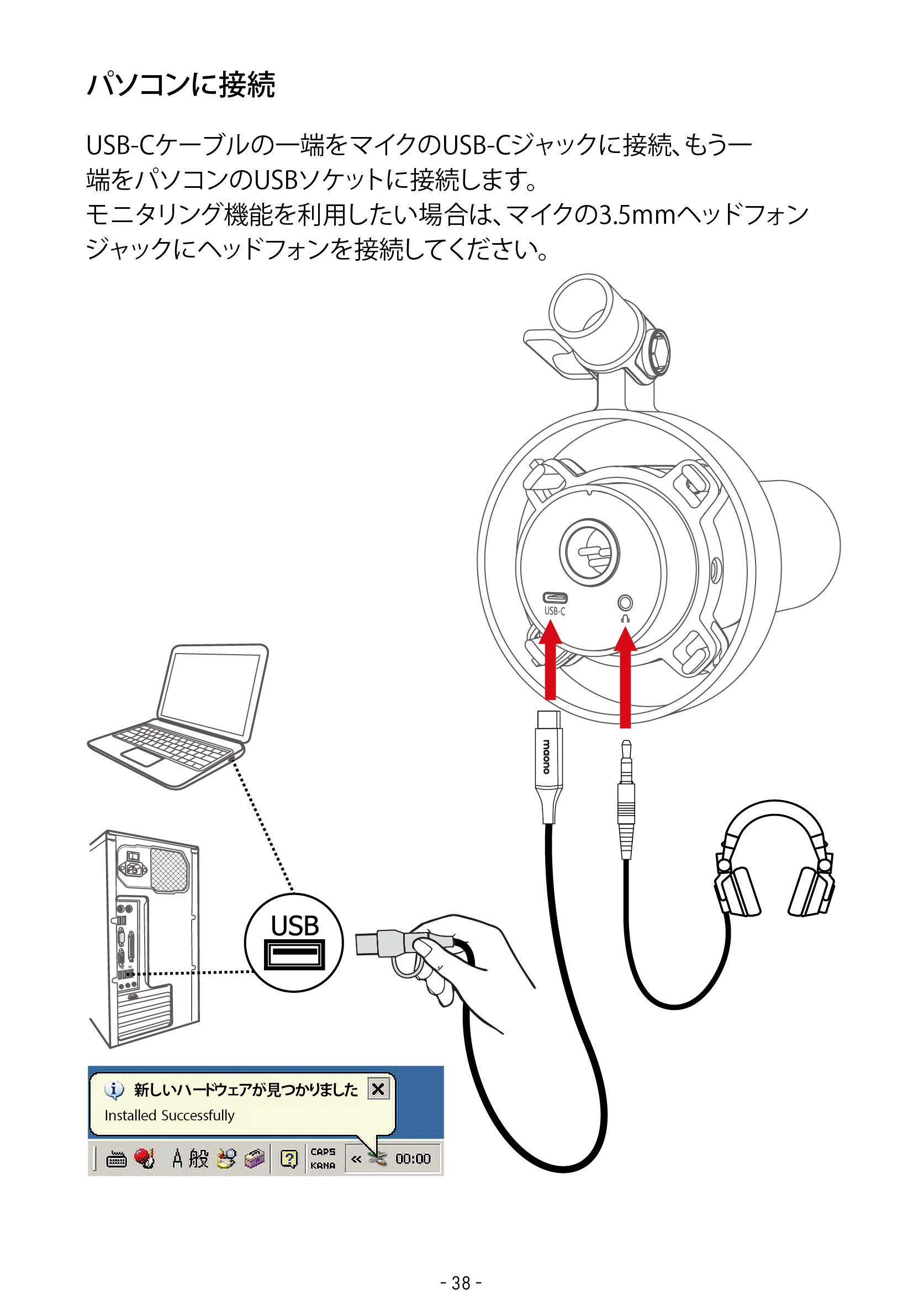 パソコンに接続

USB-Cケーブルの一端をマイクのUSB-Cジャックに接続、もう一端をパソコンのUSBソケットに接続します。
モニタリング機能を利用したい場合は、マイクの3.5mmヘッドフォンジャックにヘッドフォンを接続してください。

USB-C

maono

USB

新しいハードウェアが見つかりました
Installed Successfully

A 般

CAPS
KANA

«

00:00

- 38 -