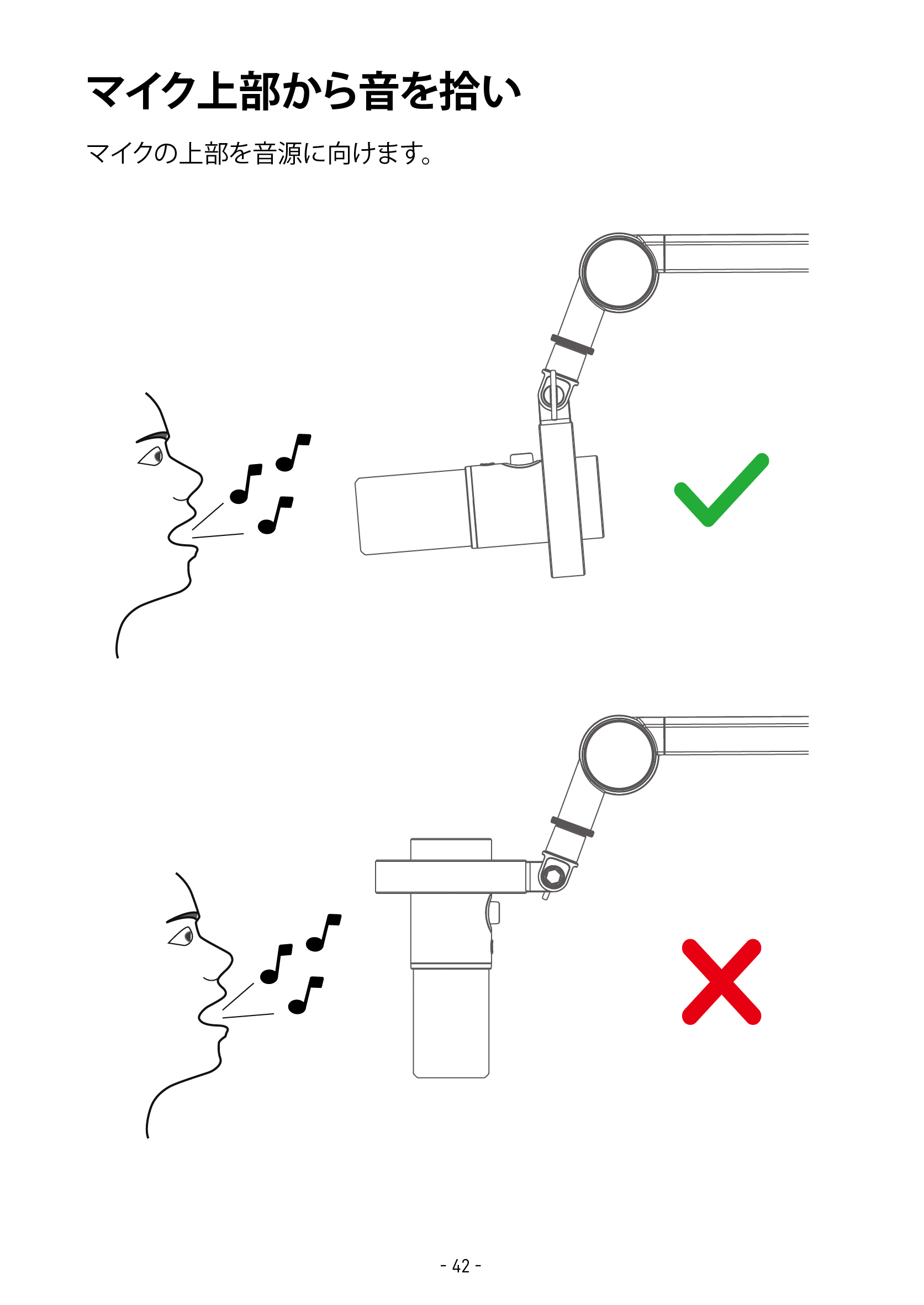 マイク上部から音を拾い

マイクの上部を音源に向けます。

- 42 -