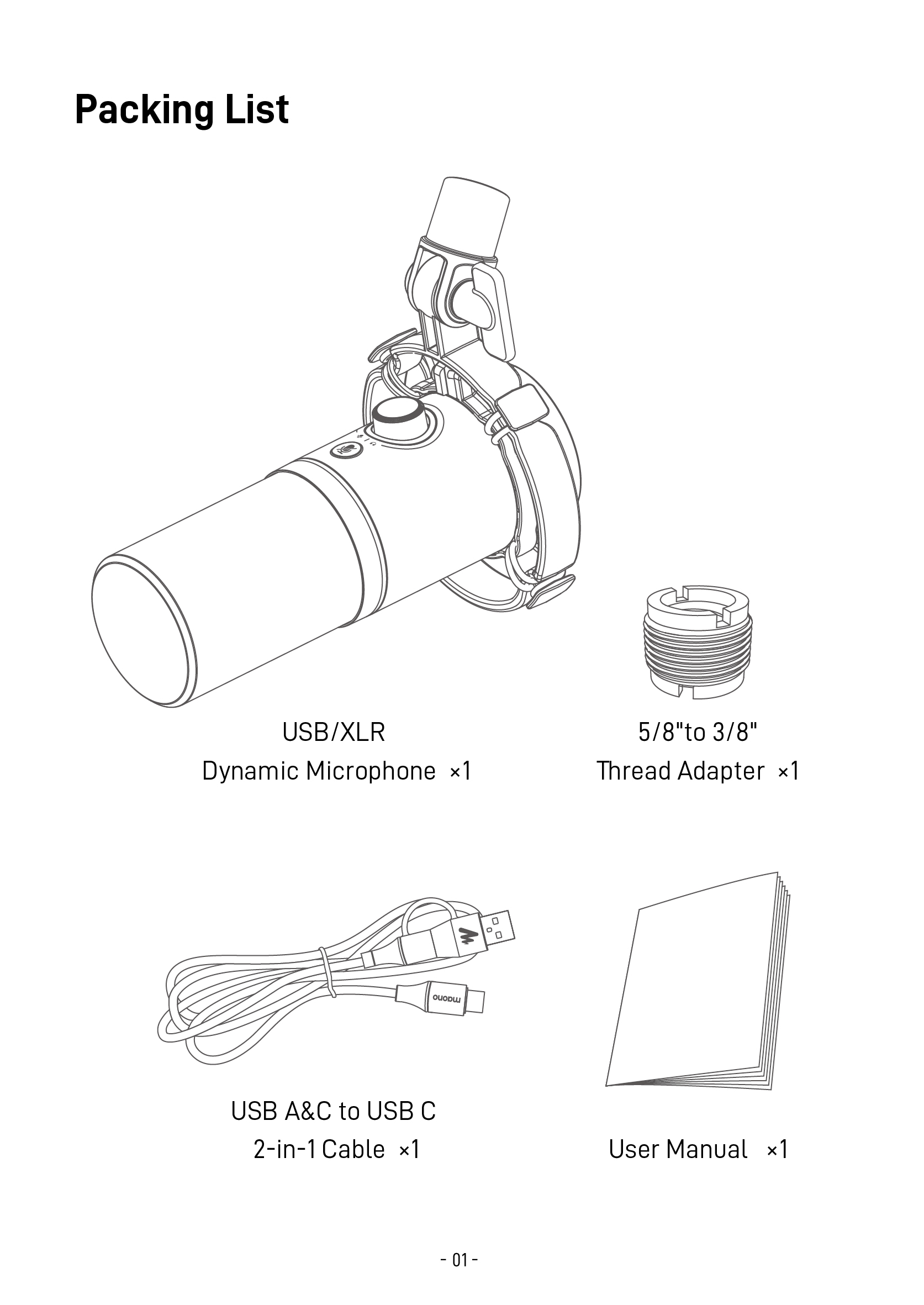 Packing List

USB/XLR
Dynamic Microphone ×1

5/8"to 3/8"
Thread Adapter ×1

maono

USB A&C to USB C
2-in-1 Cable ×1

User Manual ×1

- 01 -