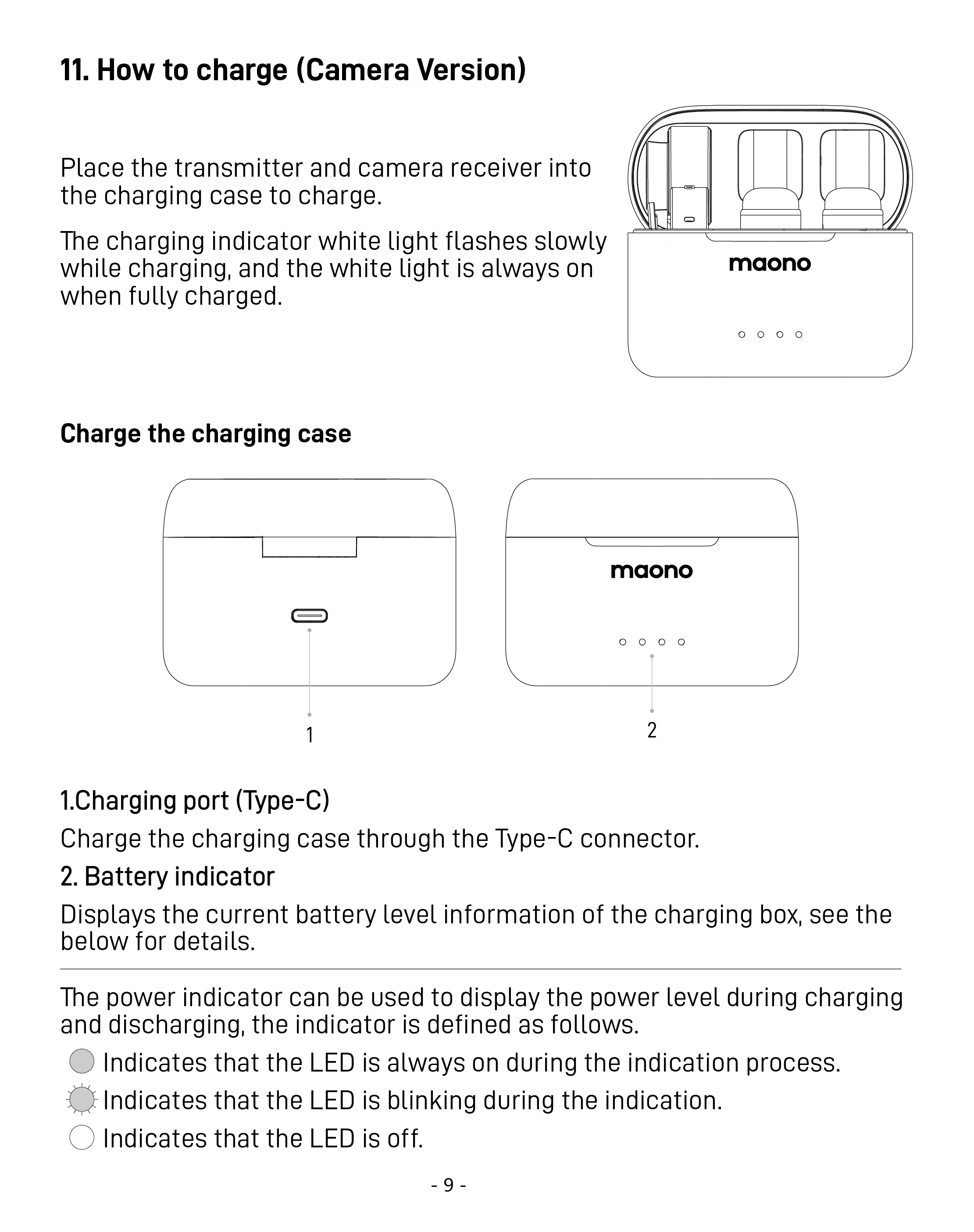 11. How to charge (Camera Version)

Place the transmitter and camera receiver into the charging case to charge.

The charging indicator white light flashes slowly while charging, and the white light is always on when fully charged.

maono

Charge the charging case

maono

1

2

1.Charging port (Type-C)

Charge the charging case through the Type-C connector.

2. Battery indicator

Displays the current battery level information of the charging box, see the below for details.

The power indicator can be used to display the power level during charging and discharging, the indicator is defined as follows.

Indicates that the LED is always on during the indication process.

Indicates that the LED is blinking during the indication.

Indicates that the LED is off.

- 9 -