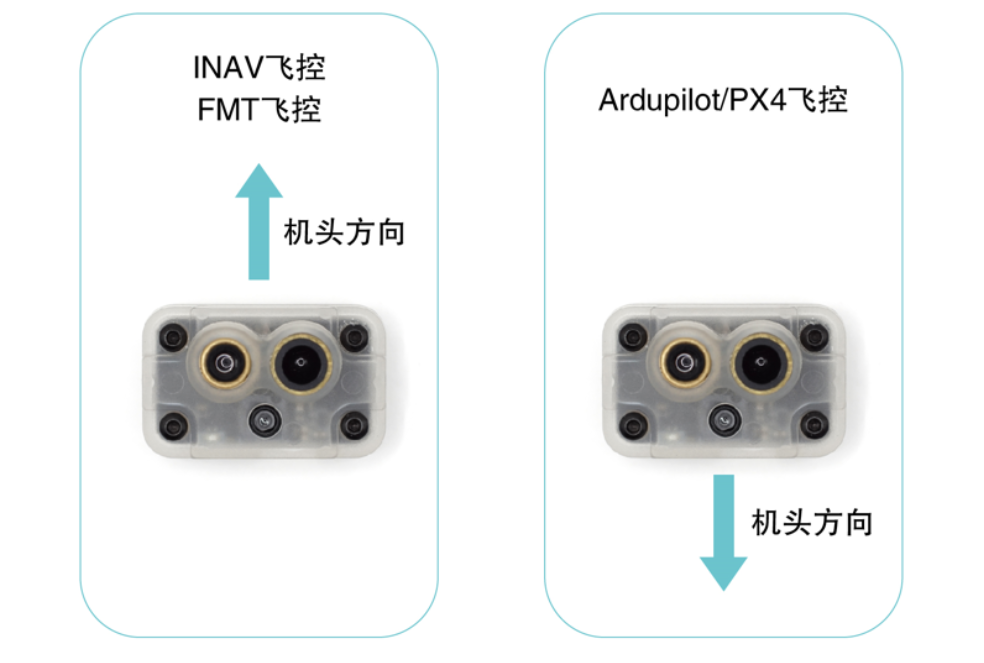 INAV飞控
FMT飞控

机头方向

Ardupilot/PX4飞控

机头方向