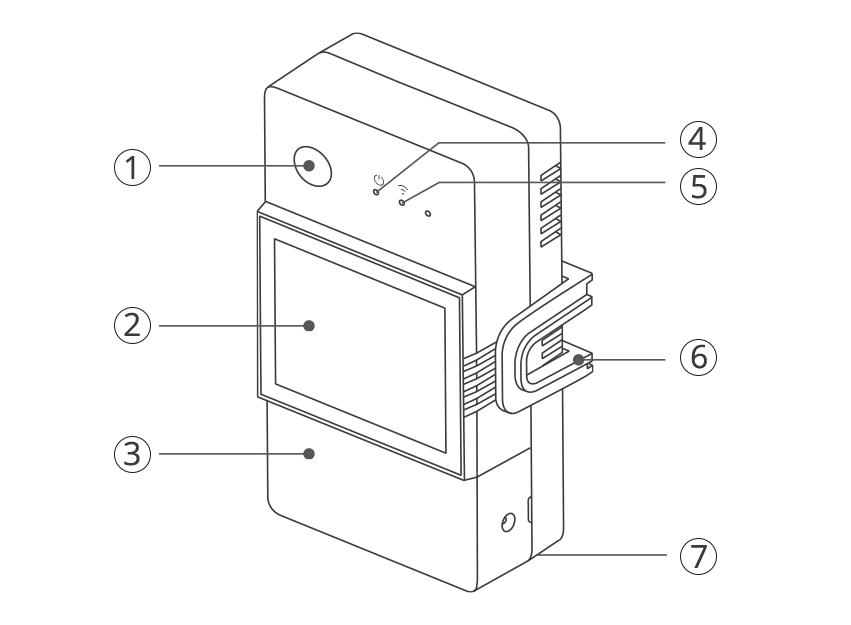 ①
②
③
④
⑤
⑥
⑦