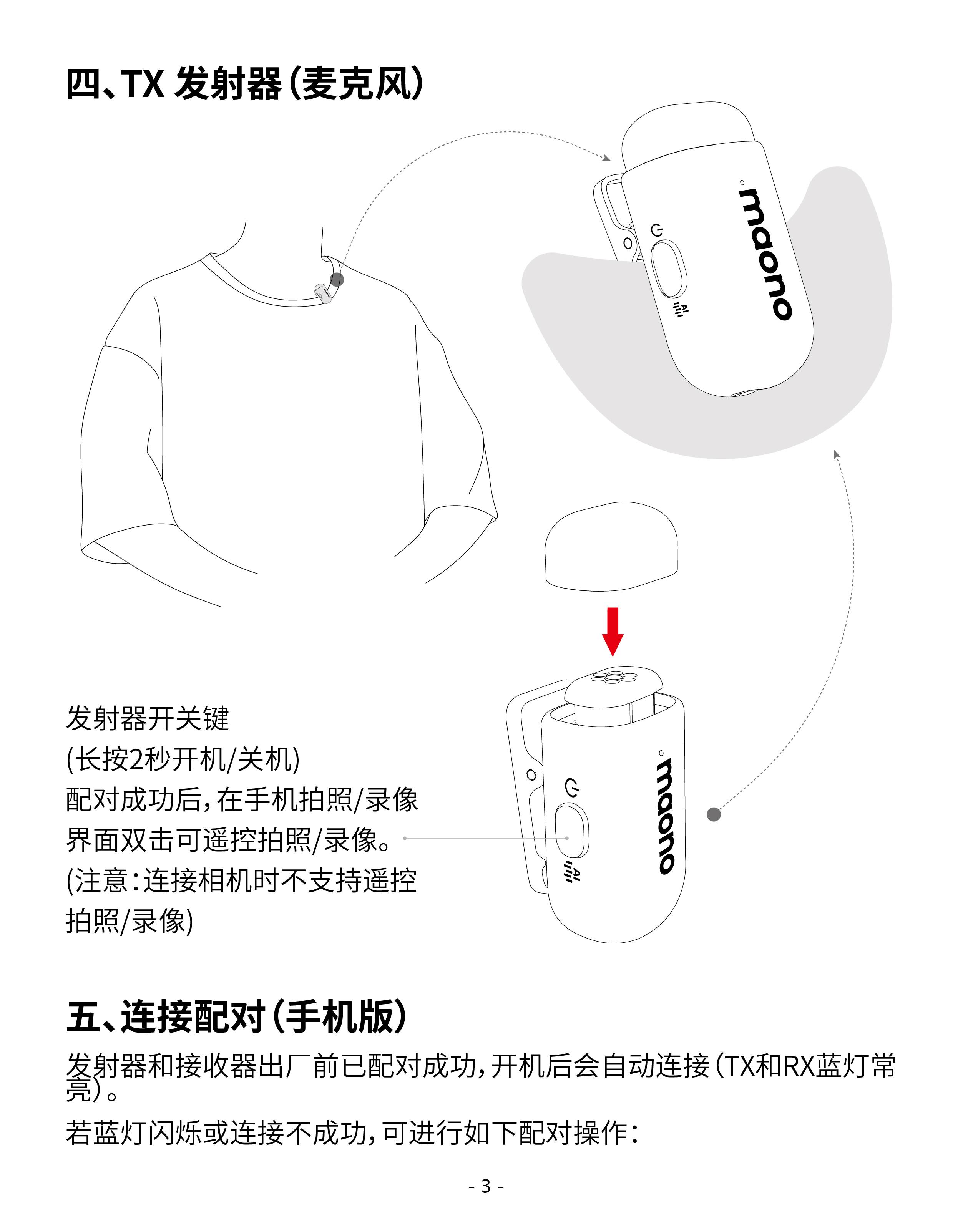 四、TX 发射器（麦克风）

maono

发射器开关键
(长按2秒开机/关机)
配对成功后，在手机拍照/录像界面双击可遥控拍照/录像。
(注意：连接相机时不支持遥控拍照/录像)

maono

五、连接配对（手机版）

发射器和接收器出厂前已配对成功，开机后会自动连接（TX和RX蓝灯常亮）。

若蓝灯闪烁或连接不成功，可进行如下配对操作：

- 3 -