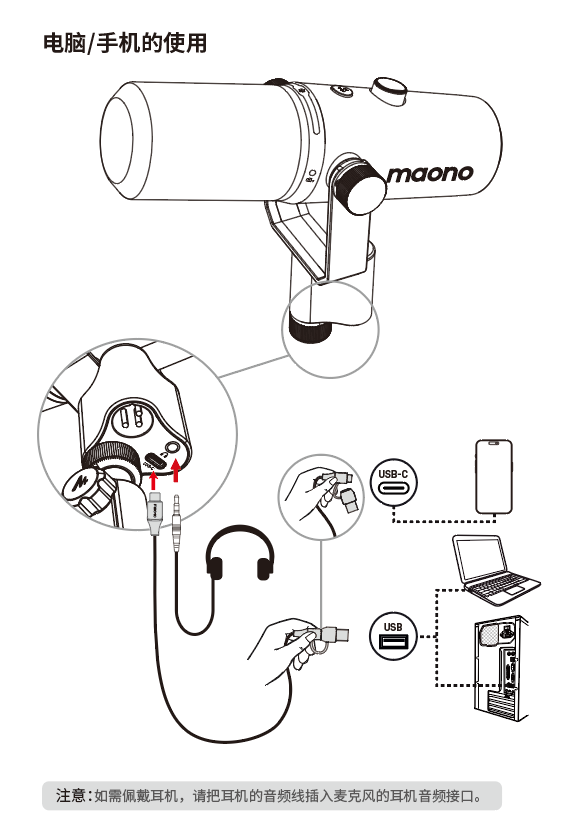 电脑/手机的使用

maono

USB-C

USB

注意：如需佩戴耳机，请把耳机的音频线插入麦克风的耳机音频接口。