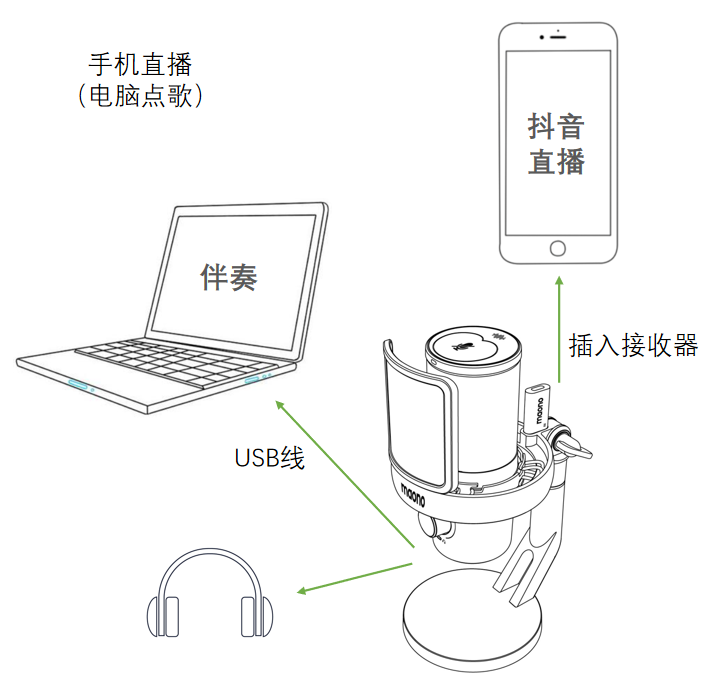 手机直播
(电脑点歌)

抖音
直播

伴奏

插入接收器

maono

USB线

maono